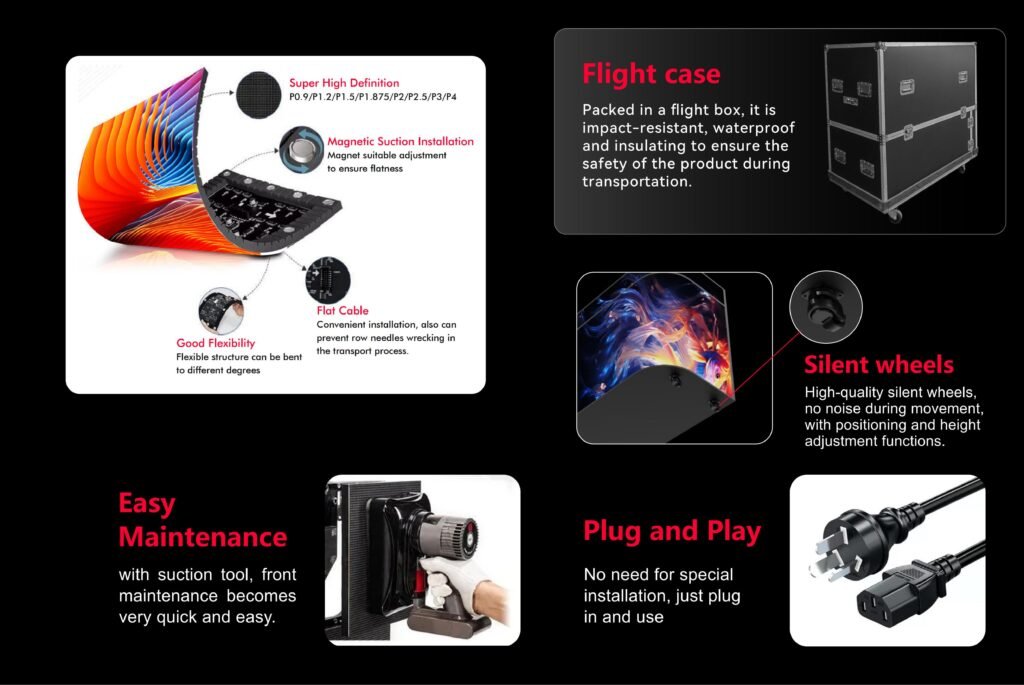 Super High Definition
P0.9/P1.2/P1.5/P1.875/P2/P2.5/P3/P4

Magnetic Suction Installation
Magnet suitable adjustment to ensure flatness

Flat Cable
Convenient installation, also can prevent row needles wrecking in the transport process.

Good Flexibility
Flexible structure can be bent to different degrees

Flight case

Packed in a flight box, it is impact-resistant, waterproof and insulating to ensure the safety of the product during transportation.

Silent wheels

High-quality silent wheels, no noise during movement, with positioning and height adjustment functions.

Easy Maintenance

with suction tool, front maintenance becomes very quick and easy.

Plug and Play

No need for special installation, just plug in and use